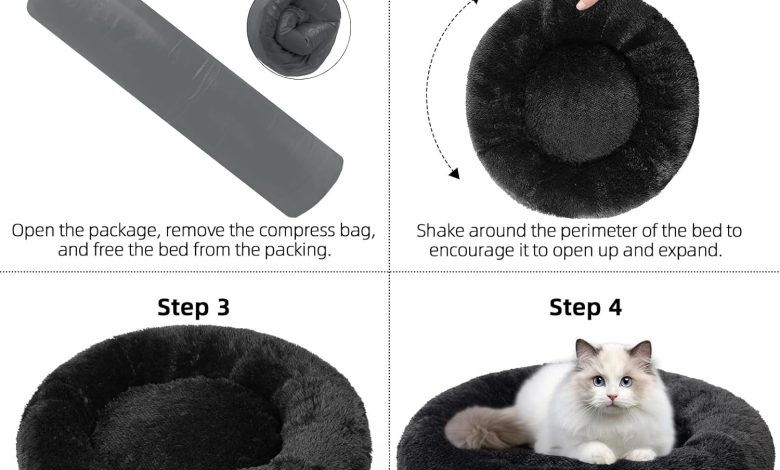 Open the package, remove the compress bag, and free the bed from the packing.

Shake around the perimeter of the bed to encourage it to open up and expand.

Step 3

Step 4