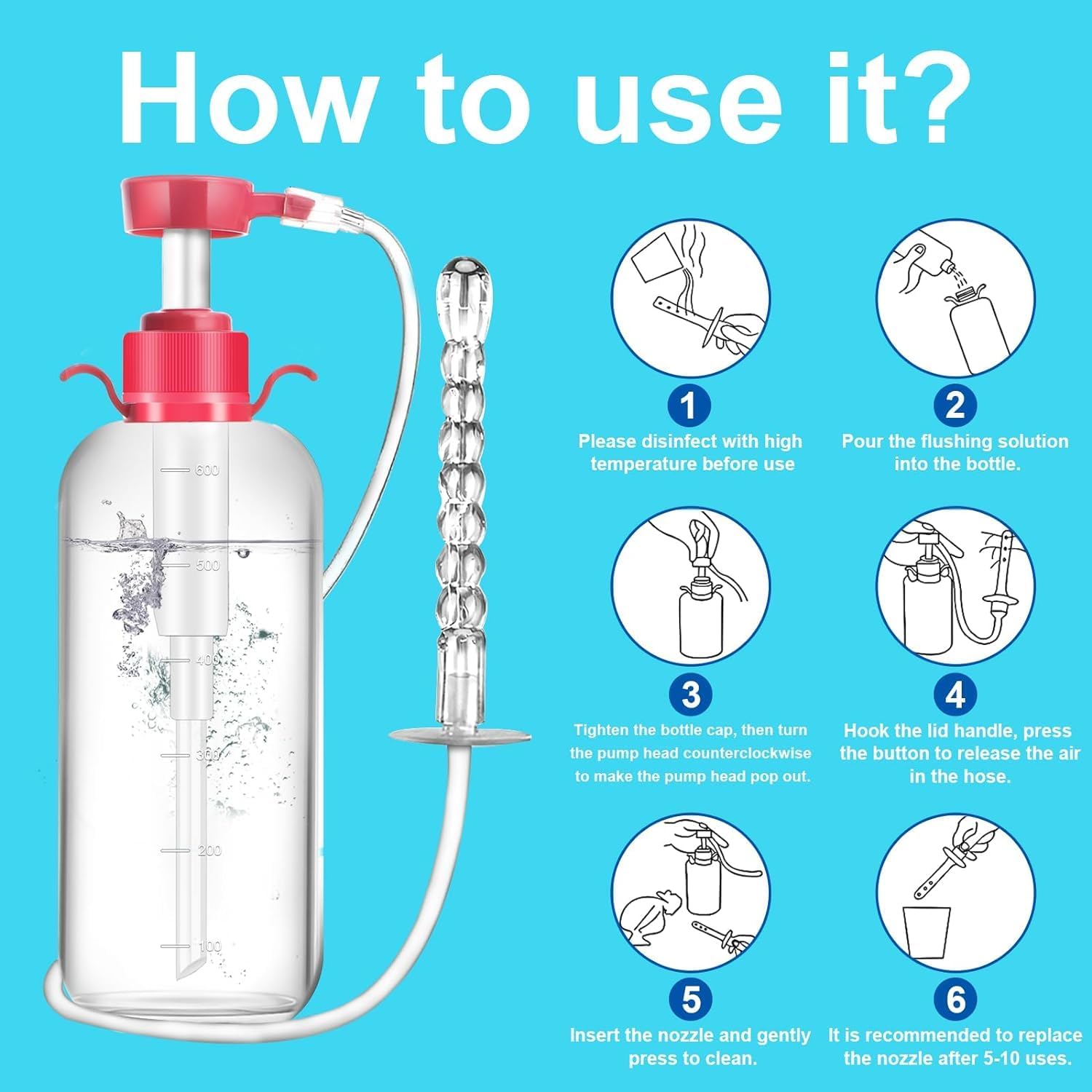 How to use it?

600
500
400
300
200
100

1
Please disinfect with high temperature before use

2
Pour the flushing solution into the bottle.

3
Tighten the bottle cap, then turn the pump head counterclockwise to make the pump head pop out.

4
Hook the lid handle, press the button to release the air in the hose.

5
Insert the nozzle and gently press to clean.

6
It is recommended to replace the nozzle after 5-10 uses.